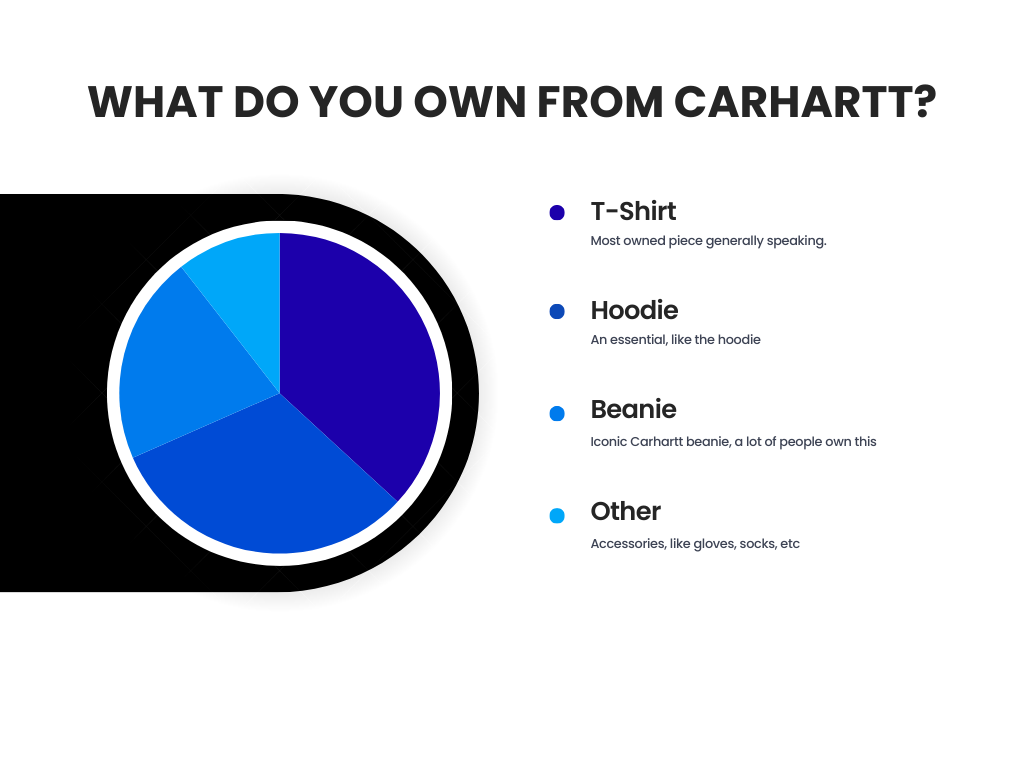 WHAT DO YOU OWN FROM CARHARTT?

T-Shirt
Most owned piece generally speaking.

Hoodie
An essential, like the hoodie

Beanie
Iconic Carhartt beanie, a lot of people own this

Other
Accessories, like gloves, socks, etc